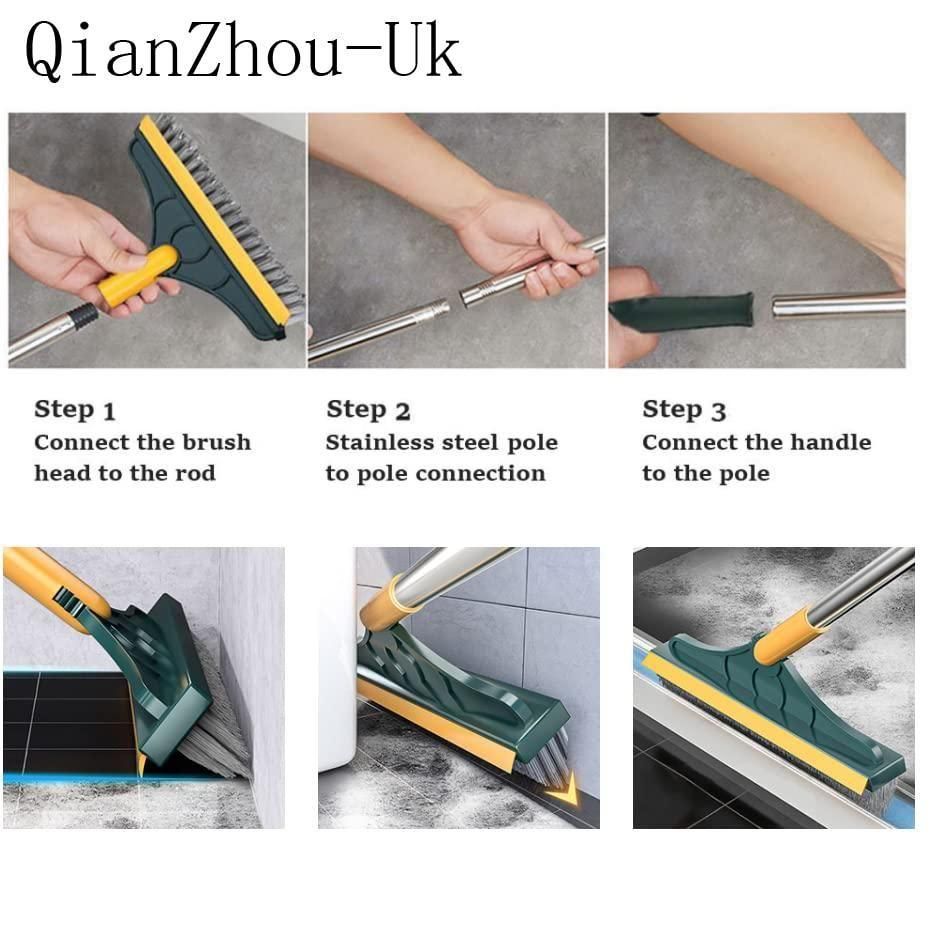 QianZhou-Uk

Step 1
Connect the brush head to the rod

Step 2
Stainless steel pole to pole connection

Step 3
Connect the handle to the pole