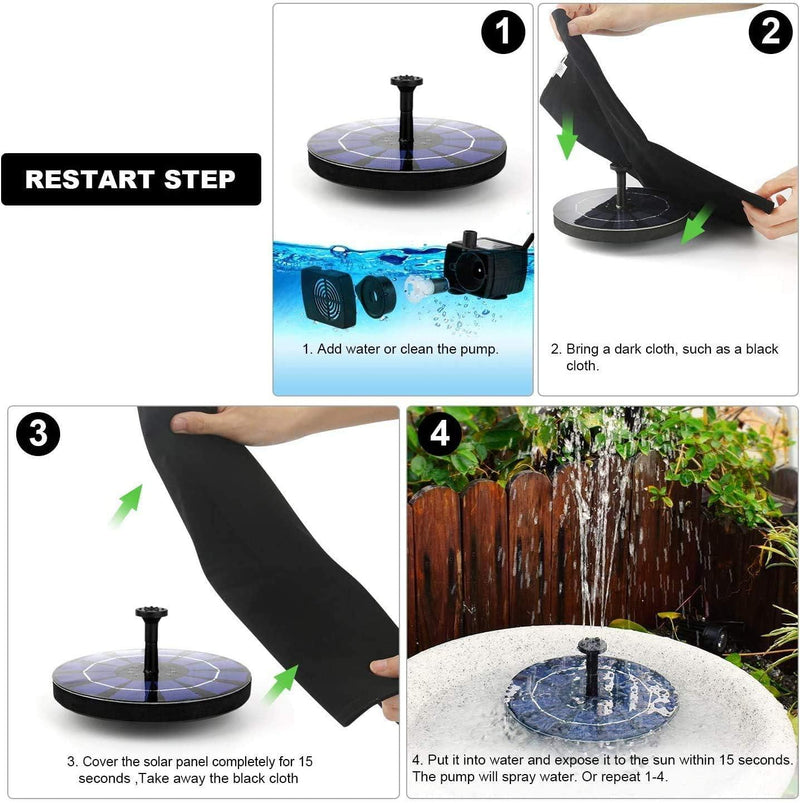 RESTART STEP

1

1. Add water or clean the pump.

2

2. Bring a dark cloth, such as a black cloth.

3

3. Cover the solar panel completely for 15 seconds ,Take away the black cloth

4

4. Put it into water and expose it to the sun within 15 seconds. The pump will spray water. Or repeat 1-4.