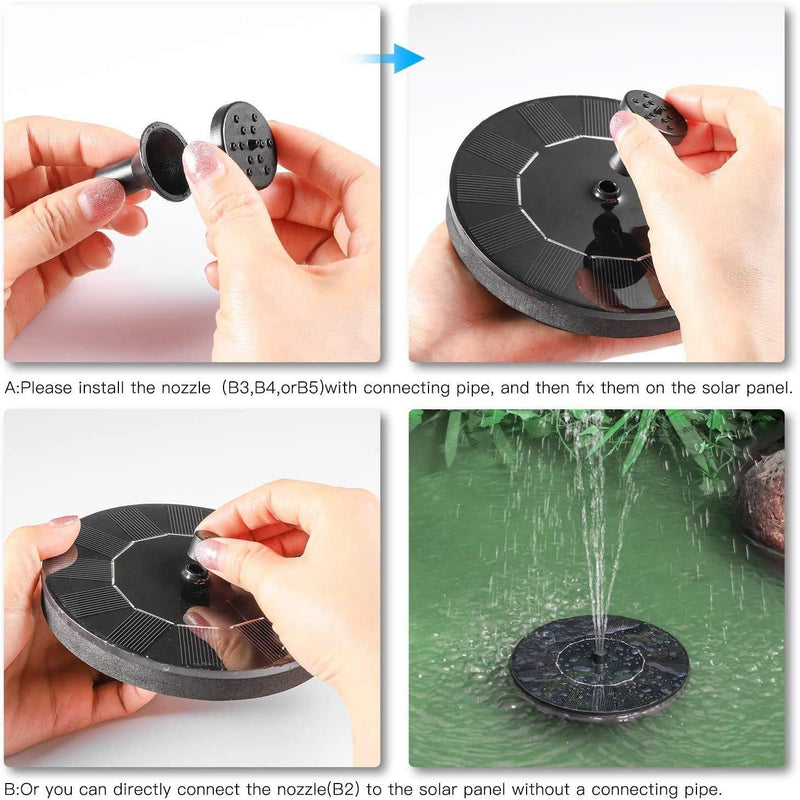 A:Please install the nozzle (B3,B4,orB5)with connecting pipe, and then fix them on the solar panel.

B:Or you can directly connect the nozzle(B2) to the solar panel without a connecting pipe.